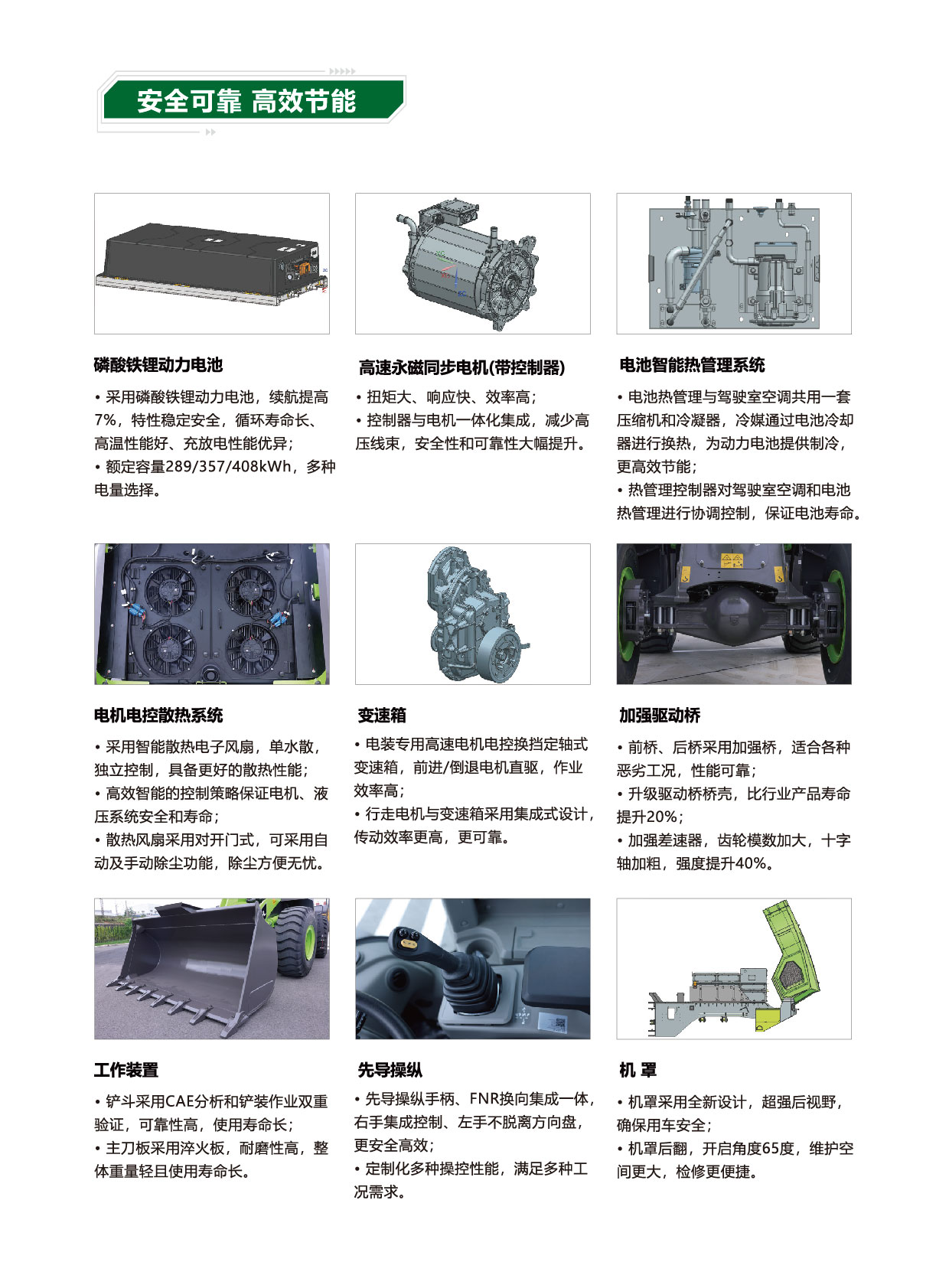 安全可靠 高效节能

磷酸铁锂动力电池

• 采用磷酸铁锂动力电池，续航提高7%，特性稳定安全，循环寿命长、高温性能好、充放电性能优异；
• 额定容量289/357/408kWh，多种电量选择。

高速永磁同步电机(带控制器)

• 扭矩大、响应快、效率高；
• 控制器与电机一体化集成，减少高压线束，安全性和可靠性大幅提升。

电池智能热管理系统

• 电池热管理与驾驶室空调共用一套压缩机和冷凝器，冷媒通过电池冷却器进行换热，为动力电池提供制冷，更高效节能；
• 热管理控制器对驾驶室空调和电池热管理进行协调控制，保证电池寿命。

电机电控散热系统

• 采用智能散热电子风扇，单水散，独立控制，具备更好的散热性能；
• 高效智能的控制策略保证电机、液压系统安全和寿命；
• 散热风扇采用对开门式，可采用自动及手动除尘功能，除尘方便无忧。

变速箱

• 电装专用高速电机电控换挡定轴式变速箱，前进/倒退电机直驱，作业效率高；
• 行走电机与变速箱采用集成式设计，传动效率更高，更可靠。

加强驱动桥

• 前桥、后桥采用加强桥，适合各种恶劣工况，性能可靠；
• 升级驱动桥桥壳，比行业产品寿命提升20%；
• 加强差速器，齿轮模数加大，十字轴加粗，强度提升40%。

工作装置

• 铲斗采用CAE分析和铲装作业双重验证，可靠性高，使用寿命长；
• 主刀板采用淬火板，耐磨性高，整体重量轻且使用寿命长。

先导操纵

• 先导操纵手柄、FNR换向集成一体，右手集成控制、左手不脱离方向盘，更安全高效；
• 定制化多种操控性能，满足多种工况需求。

机 罩

• 机罩采用全新设计，超强后视野，确保用车安全；
• 机罩后翻，开启角度65度，维护空间更大，检修更便捷。